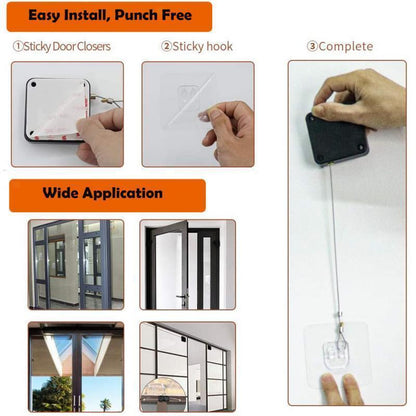 Easy Install, Punch Free

①Sticky Door Closers

②Sticky hook

③Complete

Wide Application