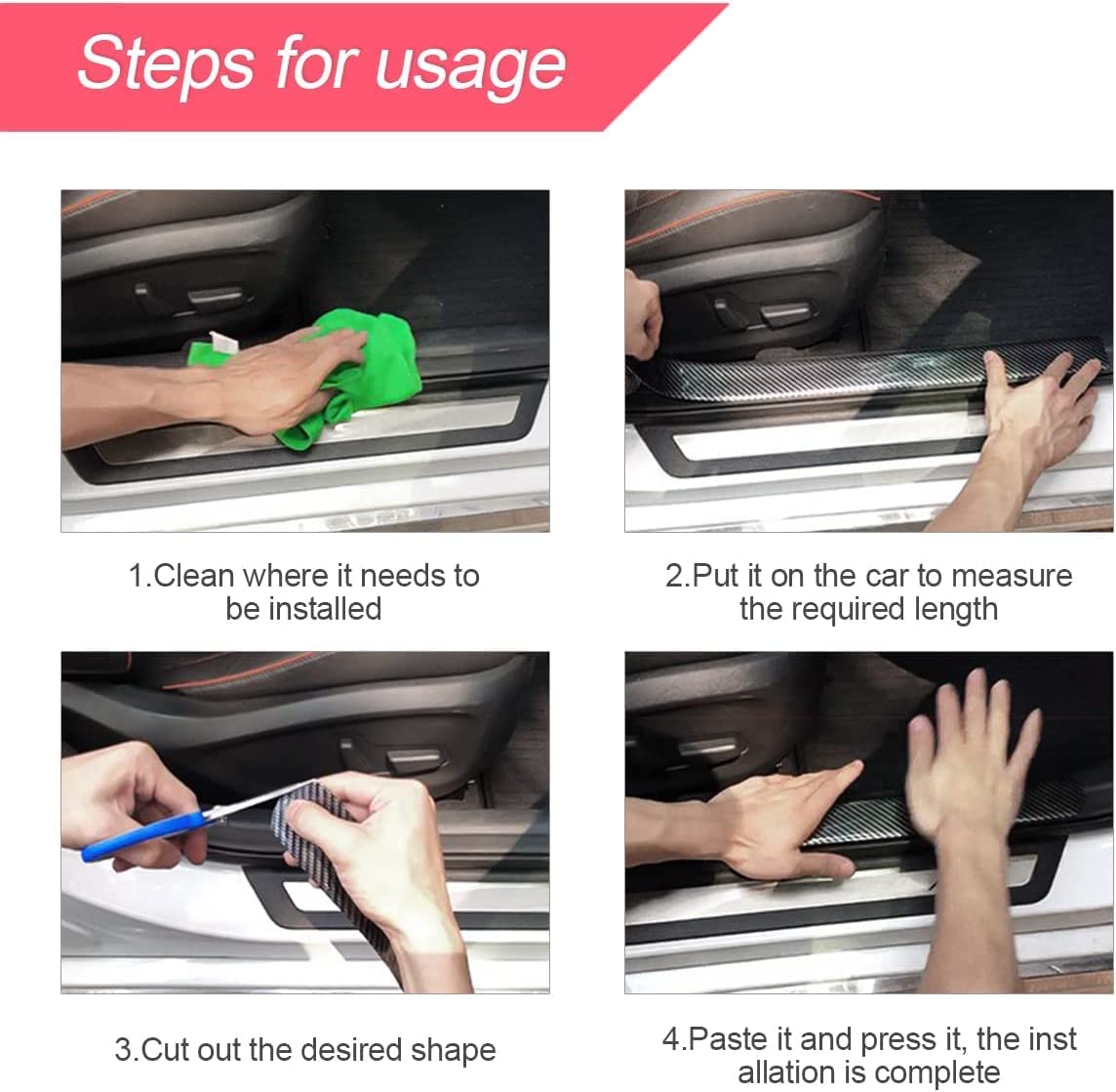 Steps for usage

1.Clean where it needs to be installed

2.Put it on the car to measure the required length

3.Cut out the desired shape

4.Paste it and press it, the inst allation is complete